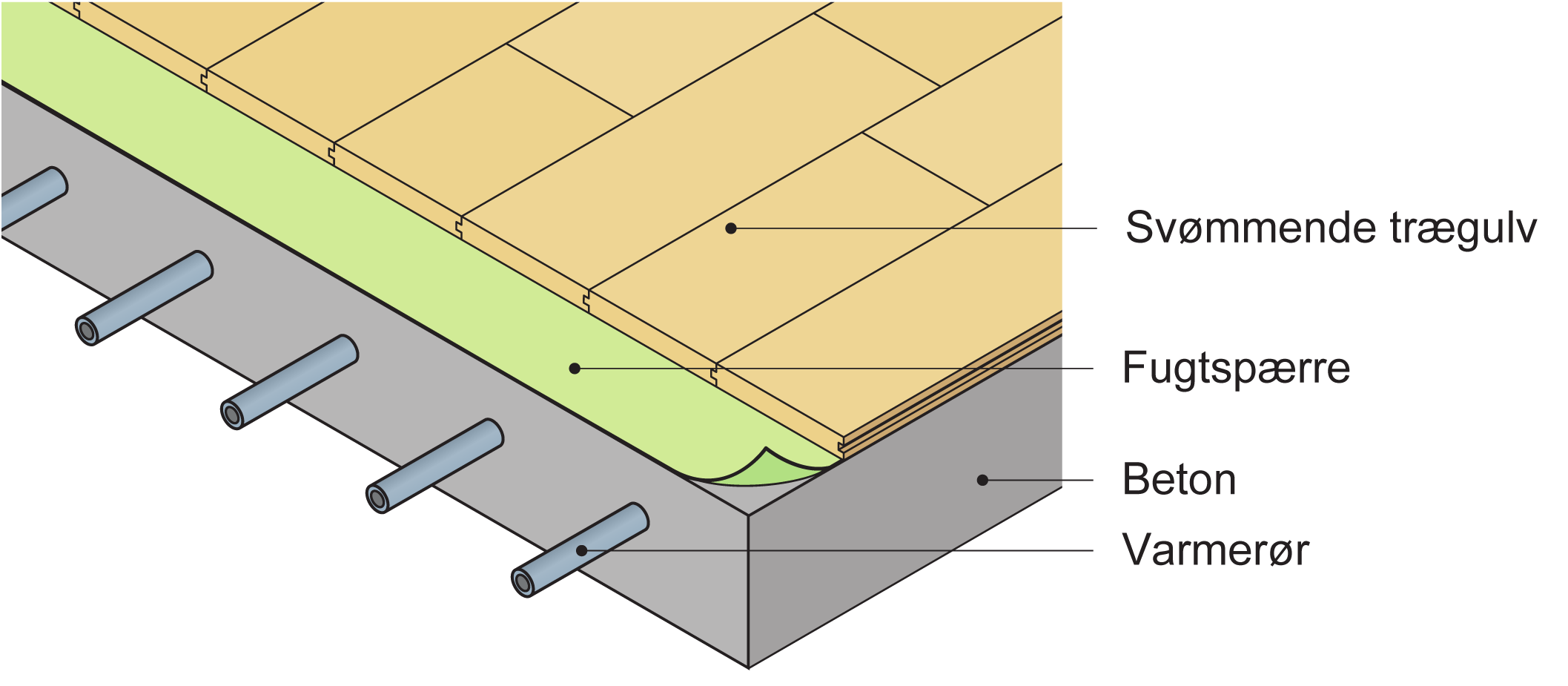 Svømmende trægulv

Fugtspærre

Beton

Varmerør